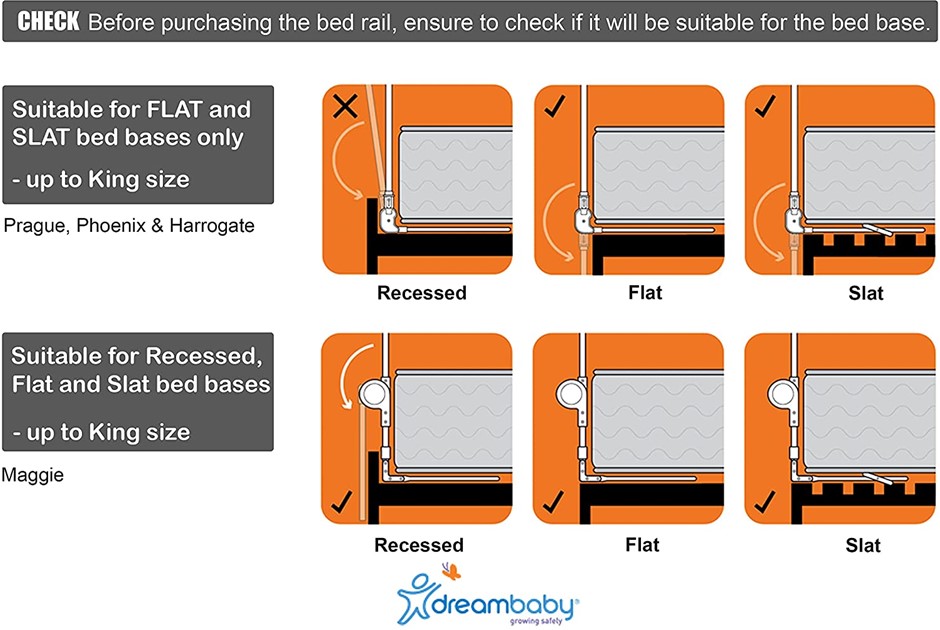 CHECK Before purchasing the bed rail, ensure to check if it will be suitable for the bed base.

Suitable for FLAT and SLAT bed bases only

- up to King size

Prague, Phoenix & Harrogate

Recessed

Flat

Slat

Suitable for Recessed, Flat and Slat bed bases

- up to King size

Maggie

Recessed

Flat

Slat

dreambaby®
growing safely