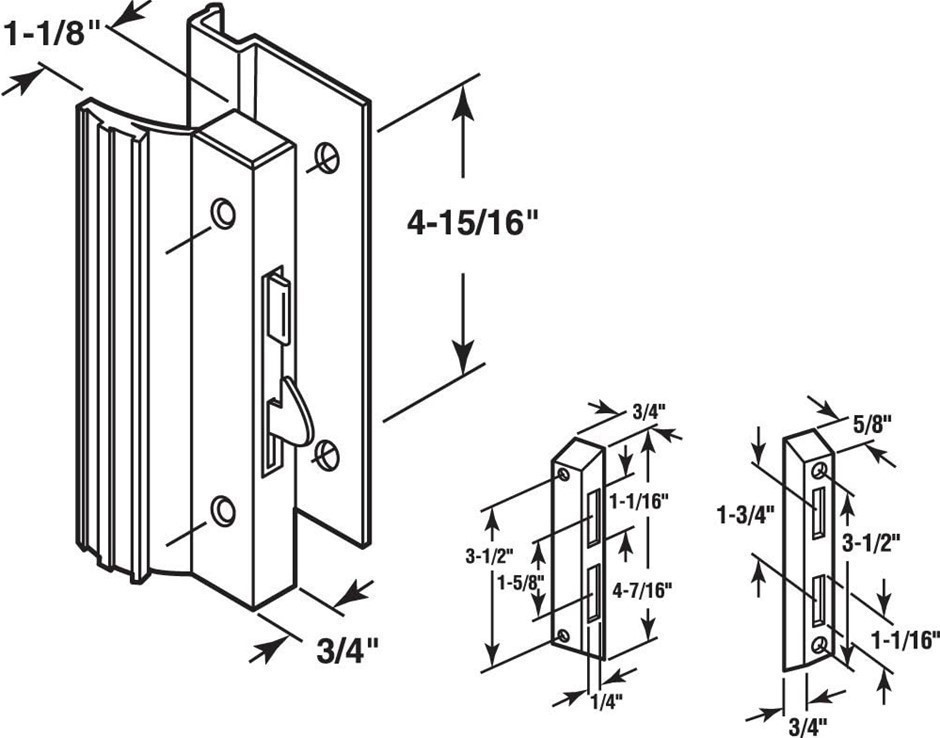 1-1/8"

4-15/16"

3/4"

3/4"

1-1/16"

3-1/2"

1-5/8"

4-7/16"

1/4"

5/8"

1-3/4"

3-1/2"

1-1/16"

3/4"