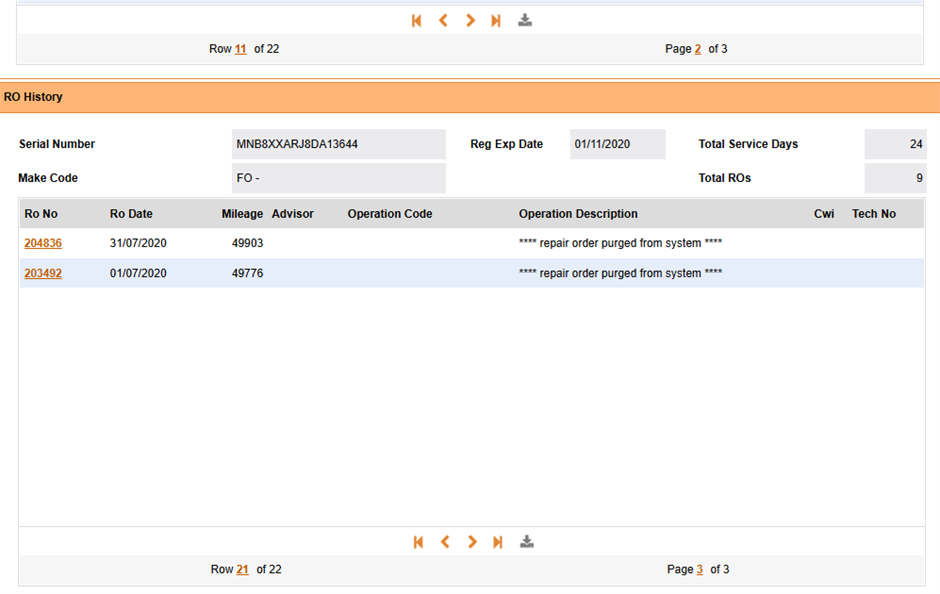 Row 11 of 22

Page 2 of 3

RO History

Serial Number MNB8XXARJ8DA13644 Reg Exp Date 01/11/2020 Total Service Days 24

Make Code FO - Total ROs 9

| Ro No | Ro Date | Mileage | Advisor | Operation Code | Operation Description | Cwi | Tech No |
|---|---|---|---|---|---|---|---|
| 204836 | 31/07/2020 | 49903 | | | **** repair order purged from system **** | | |
| 203492 | 01/07/2020 | 49776 | | | **** repair order purged from system **** | | |

Row 21 of 22

Page 3 of 3