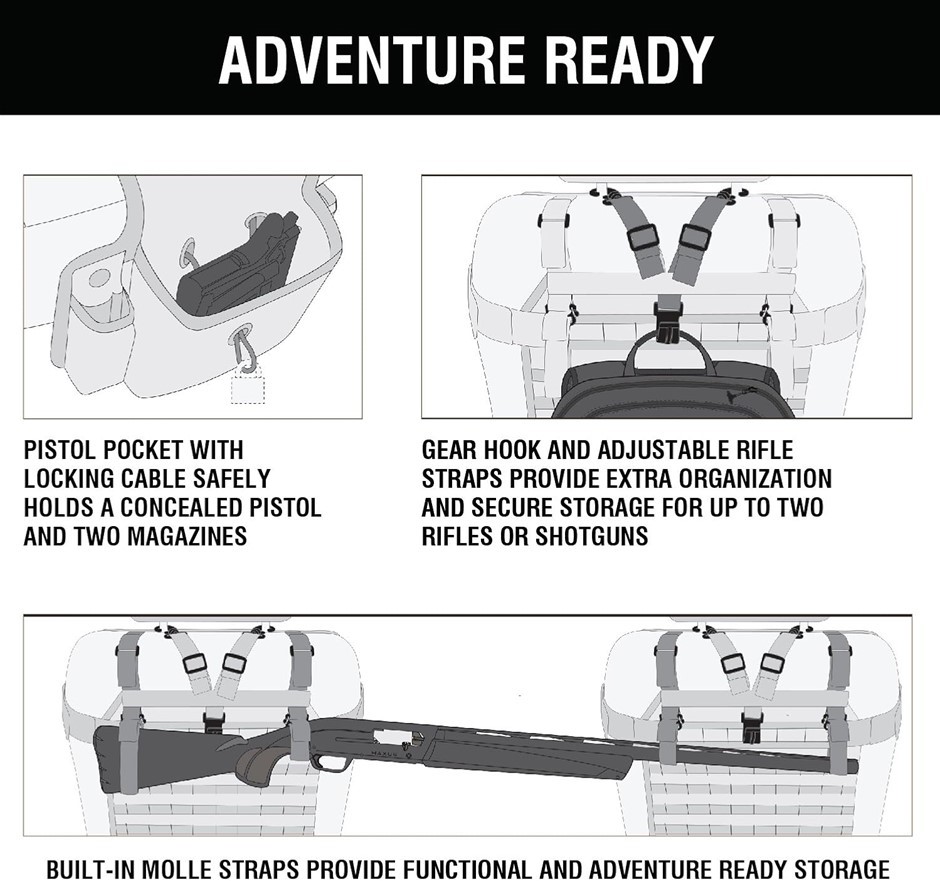 ADVENTURE READY

PISTOL POCKET WITH LOCKING CABLE SAFELY HOLDS A CONCEALED PISTOL AND TWO MAGAZINES

GEAR HOOK AND ADJUSTABLE RIFLE STRAPS PROVIDE EXTRA ORGANIZATION AND SECURE STORAGE FOR UP TO TWO RIFLES OR SHOTGUNS

BUILT-IN MOLLE STRAPS PROVIDE FUNCTIONAL AND ADVENTURE READY STORAGE