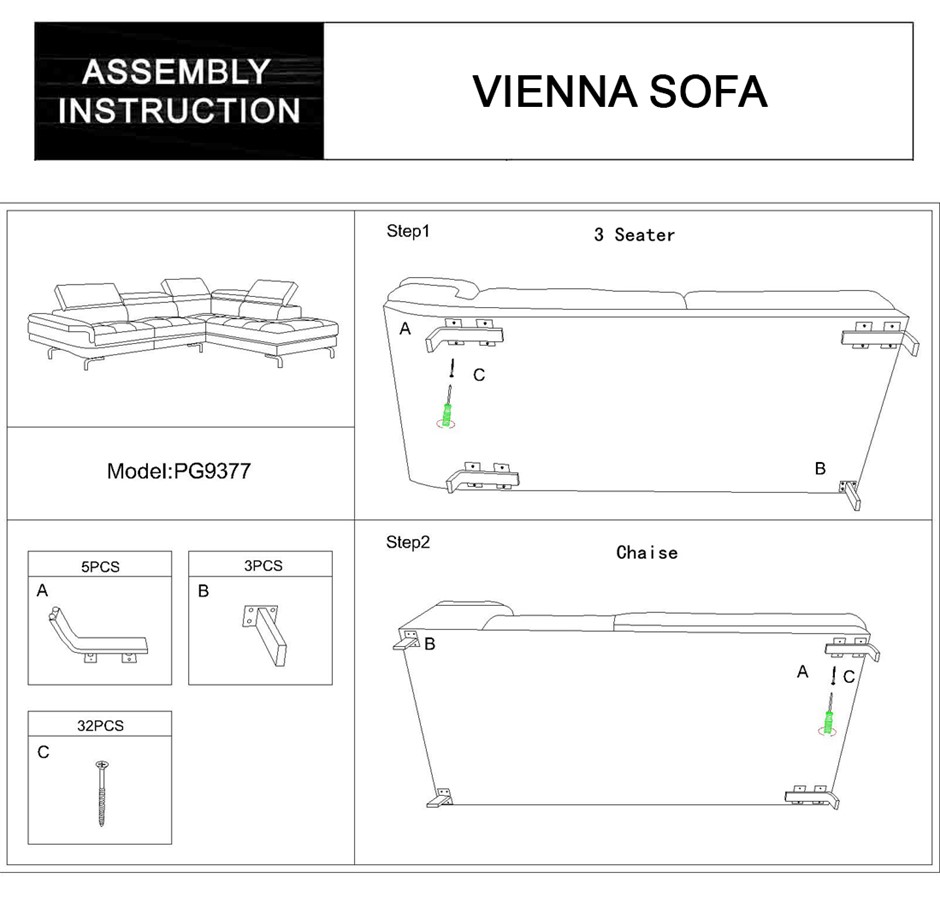 ASSEMBLY INSTRUCTION

VIENNA SOFA

Model:PG9377

5PCS
A

3PCS
B

32PCS
C

Step1
3 Seater
A
C
B

Step2
Chaise
B
A
C