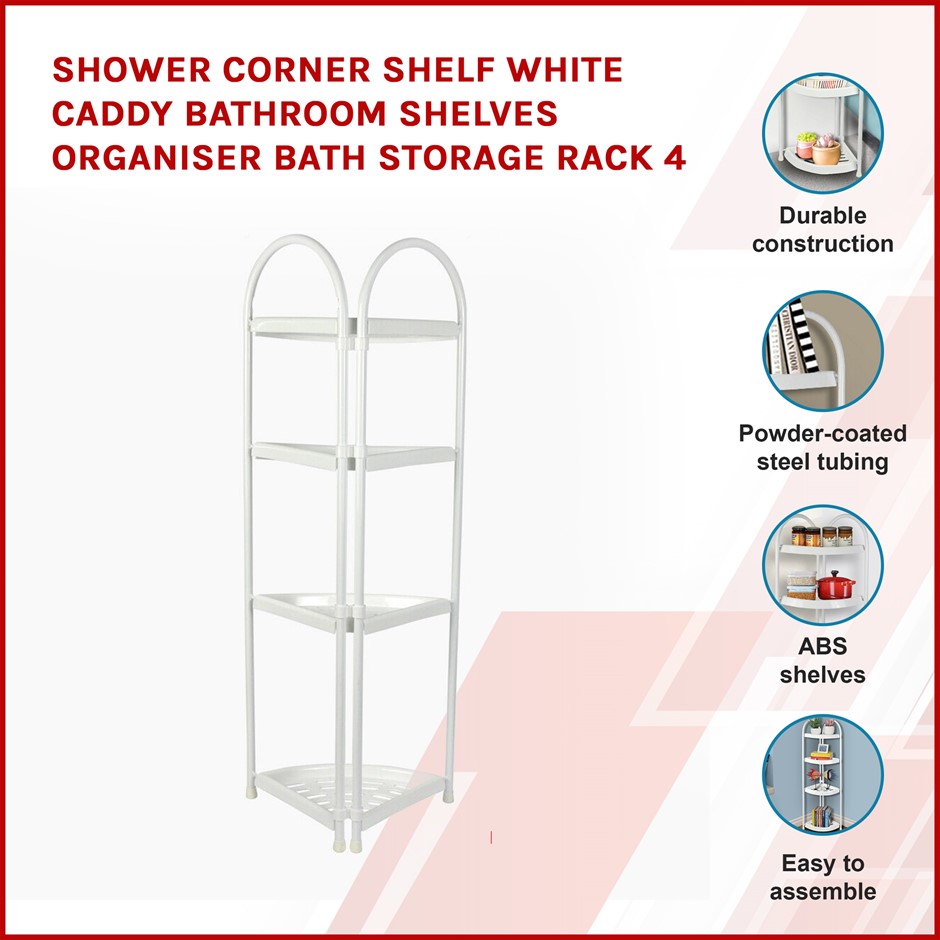 SHOWER CORNER SHELF WHITE CADDY BATHROOM SHELVES ORGANISER BATH STORAGE RACK 4

Durable construction

Powder-coated steel tubing

ABS shelves

Easy to assemble