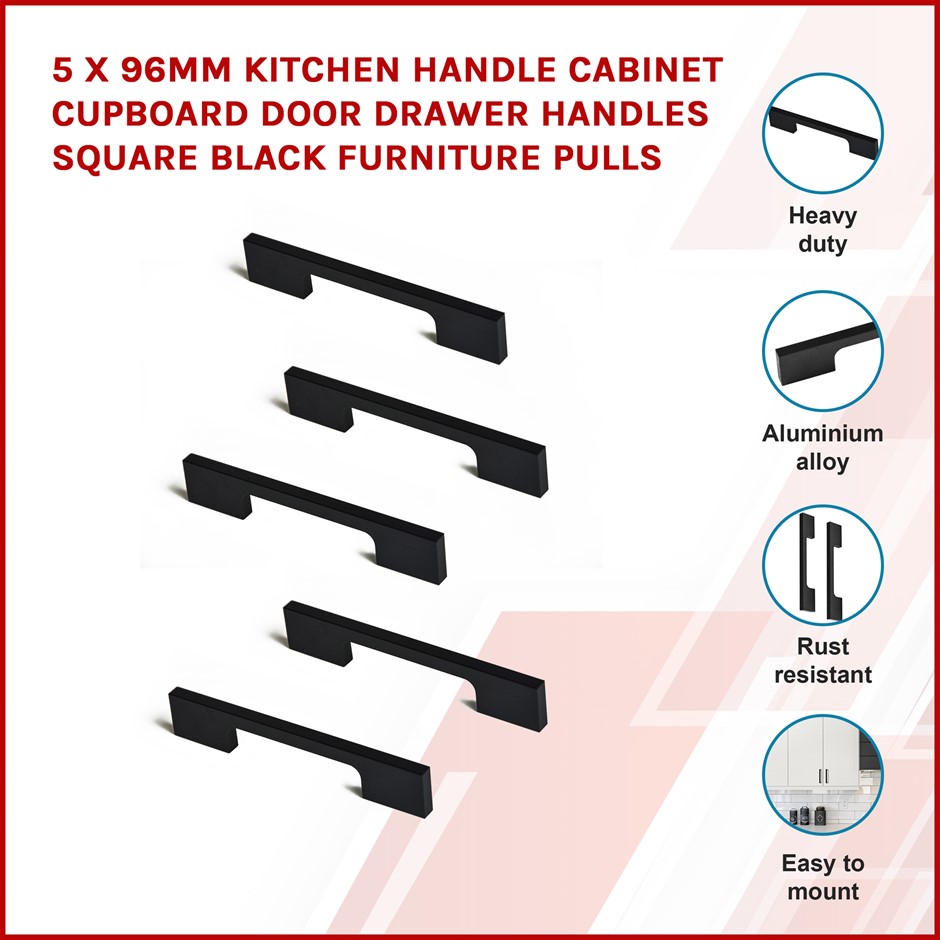 5 X 96MM KITCHEN HANDLE CABINET CUPBOARD DOOR DRAWER HANDLES SQUARE BLACK FURNITURE PULLS

Heavy duty

Aluminium alloy

Rust resistant

Easy to mount