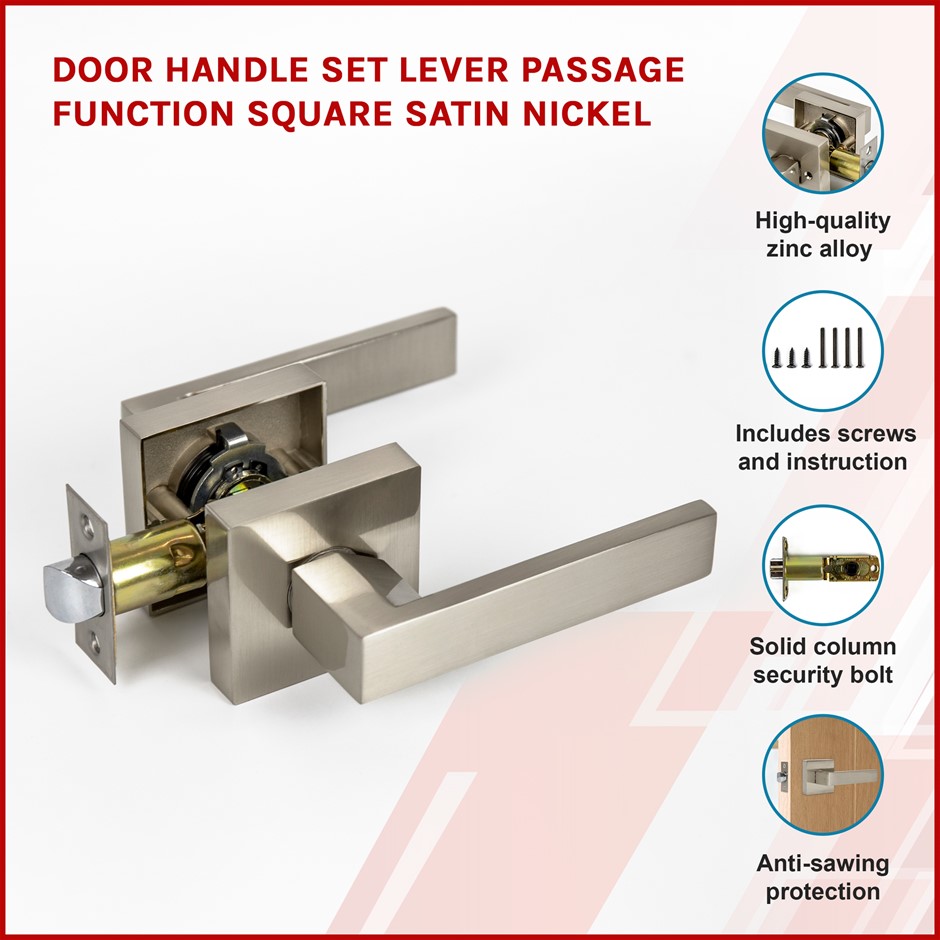 DOOR HANDLE SET LEVER PASSAGE FUNCTION SQUARE SATIN NICKEL

High-quality zinc alloy

Includes screws and instruction

Solid column security bolt

Anti-sawing protection