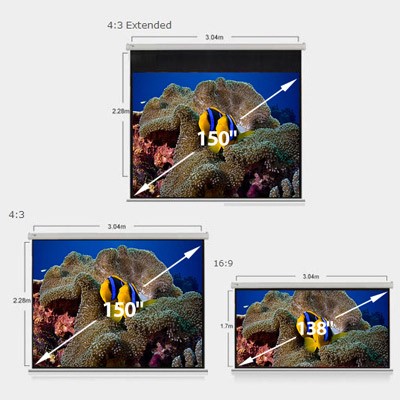 4:3 Extended

3.04m

2.28m

150"

4:3

3.04m

2.28m

150"

16:9

3.04m

1.7m

138"