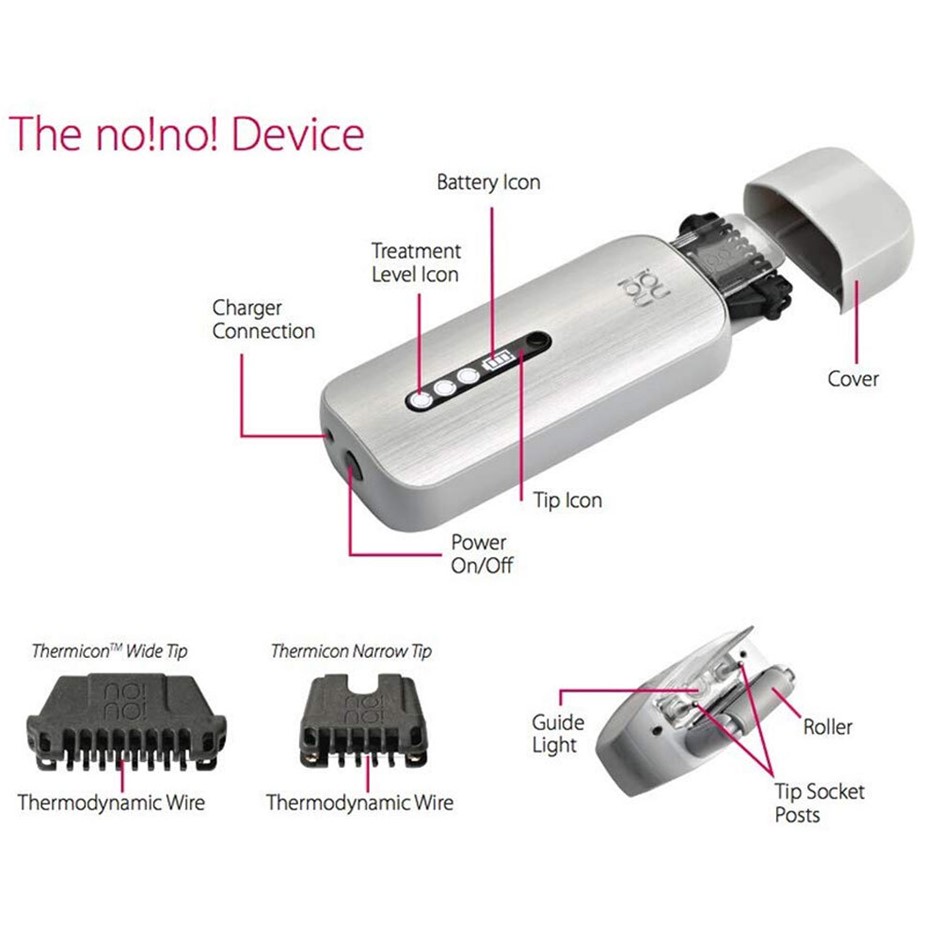 The no!no! Device

Battery Icon

Treatment Level Icon

Charger Connection

no! no!

Cover

Tip Icon

Power On/Off

Thermicon™ Wide Tip

no! no!

Thermodynamic Wire

Thermicon Narrow Tip

no! no!

Thermodynamic Wire

Guide Light

Roller

Tip Socket Posts