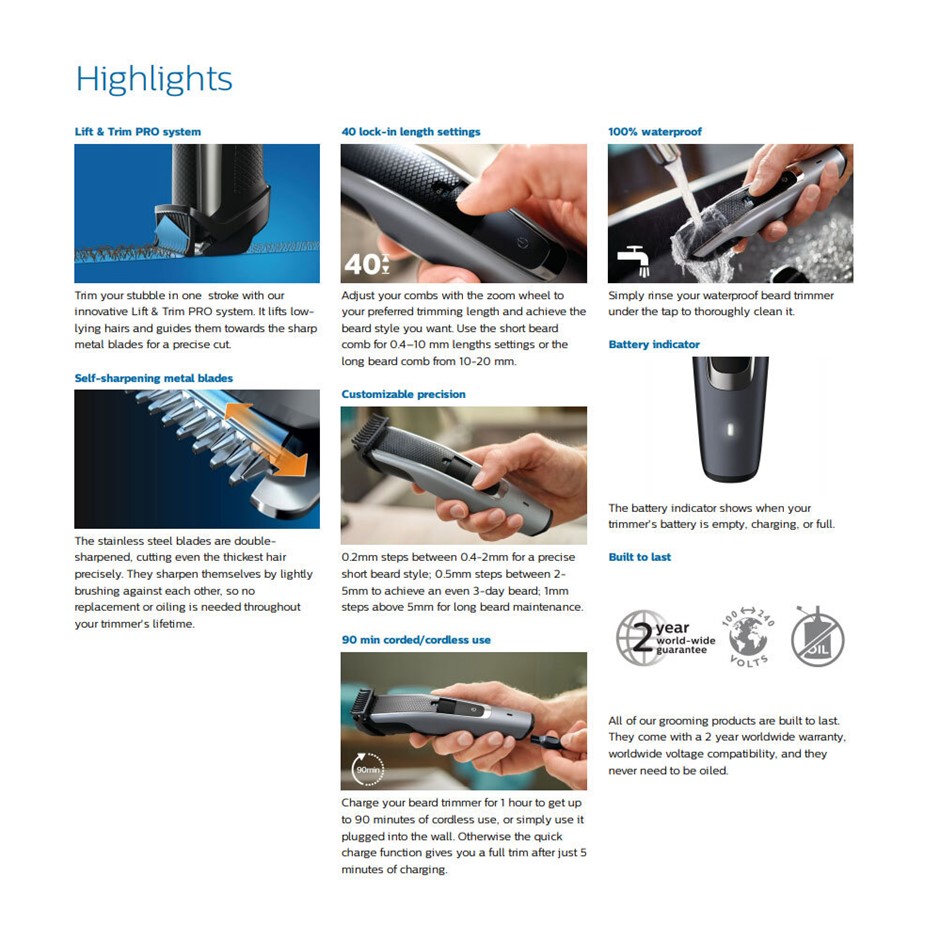 Highlights

Lift & Trim PRO system

Trim your stubble in one stroke with our innovative Lift & Trim PRO system. It lifts low-lying hairs and guides them towards the sharp metal blades for a precise cut.

Self-sharpening metal blades

The stainless steel blades are double-sharpened, cutting even the thickest hair precisely. They sharpen themselves by lightly brushing against each other, so no replacement or oiling is needed throughout your trimmer's lifetime.

40 lock-in length settings

40

Adjust your combs with the zoom wheel to your preferred trimming length and achieve the beard style you want. Use the short beard comb for 0.4–10 mm lengths settings or the long beard comb from 10-20 mm.

Customizable precision

0.2mm steps between 0.4-2mm for a precise short beard style; 0.5mm steps between 2-5mm to achieve an even 3-day beard; 1mm steps above 5mm for long beard maintenance.

90 min corded/cordless use

90min

Charge your beard trimmer for 1 hour to get up to 90 minutes of cordless use, or simply use it plugged into the wall. Otherwise the quick charge function gives you a full trim after just 5 minutes of charging.

100% waterproof

Simply rinse your waterproof beard trimmer under the tap to thoroughly clean it.

Battery indicator

The battery indicator shows when your trimmer's battery is empty, charging, or full.

Built to last

2 year world-wide guarantee

100 240 VOLTS

OIL

All of our grooming products are built to last. They come with a 2 year worldwide warranty, worldwide voltage compatibility, and they never need to be oiled.