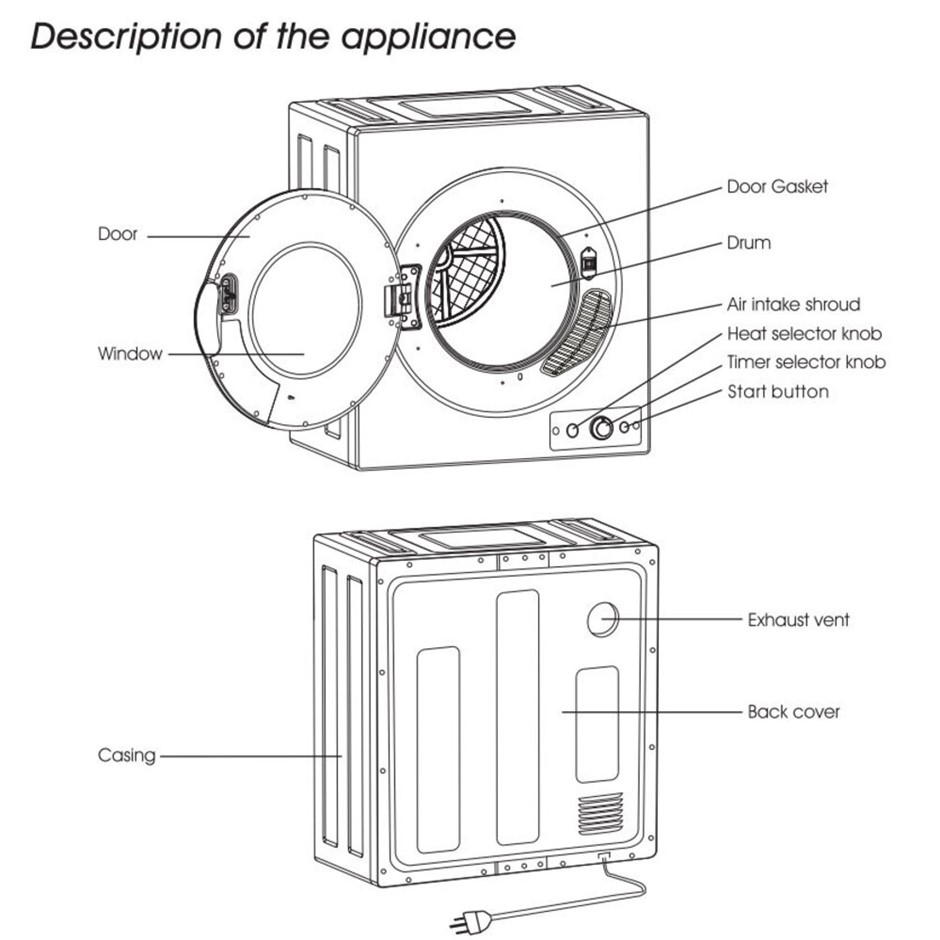 Description of the appliance

Door

Window

Door Gasket

Drum

Air intake shroud

Heat selector knob

Timer selector knob

Start button

Exhaust vent

Back cover

Casing