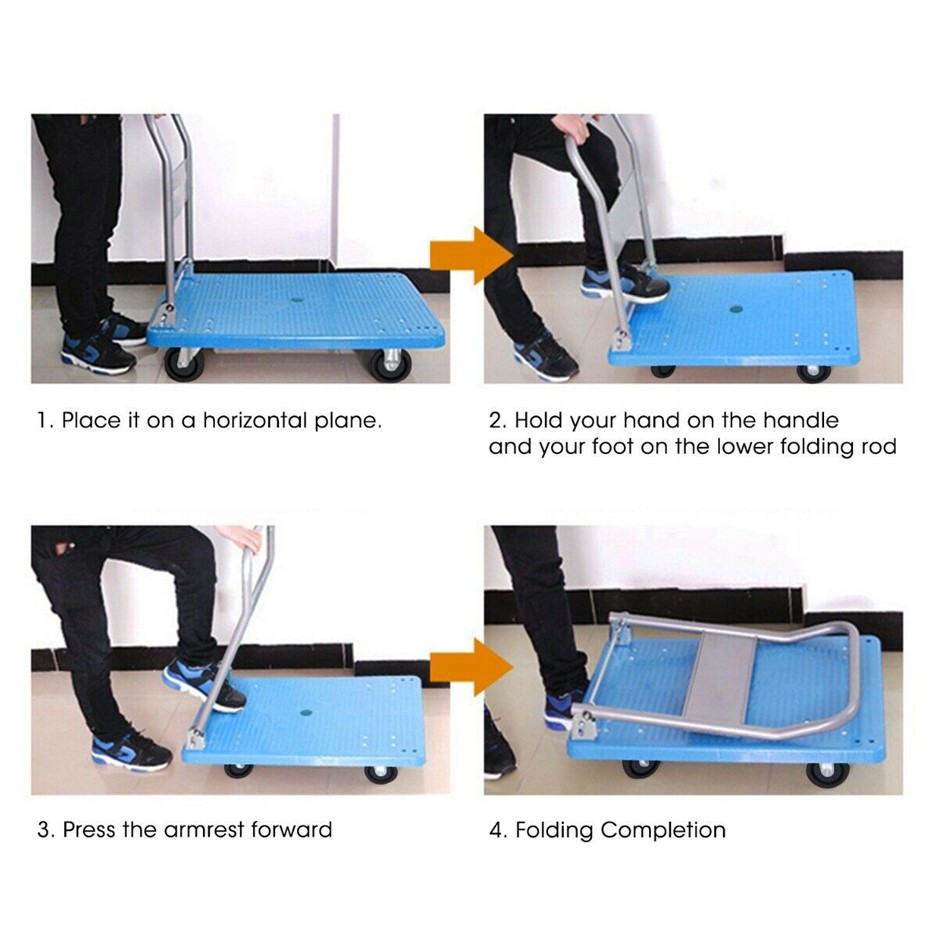 1. Place it on a horizontal plane.

2. Hold your hand on the handle and your foot on the lower folding rod

3. Press the armrest forward

4. Folding Completion