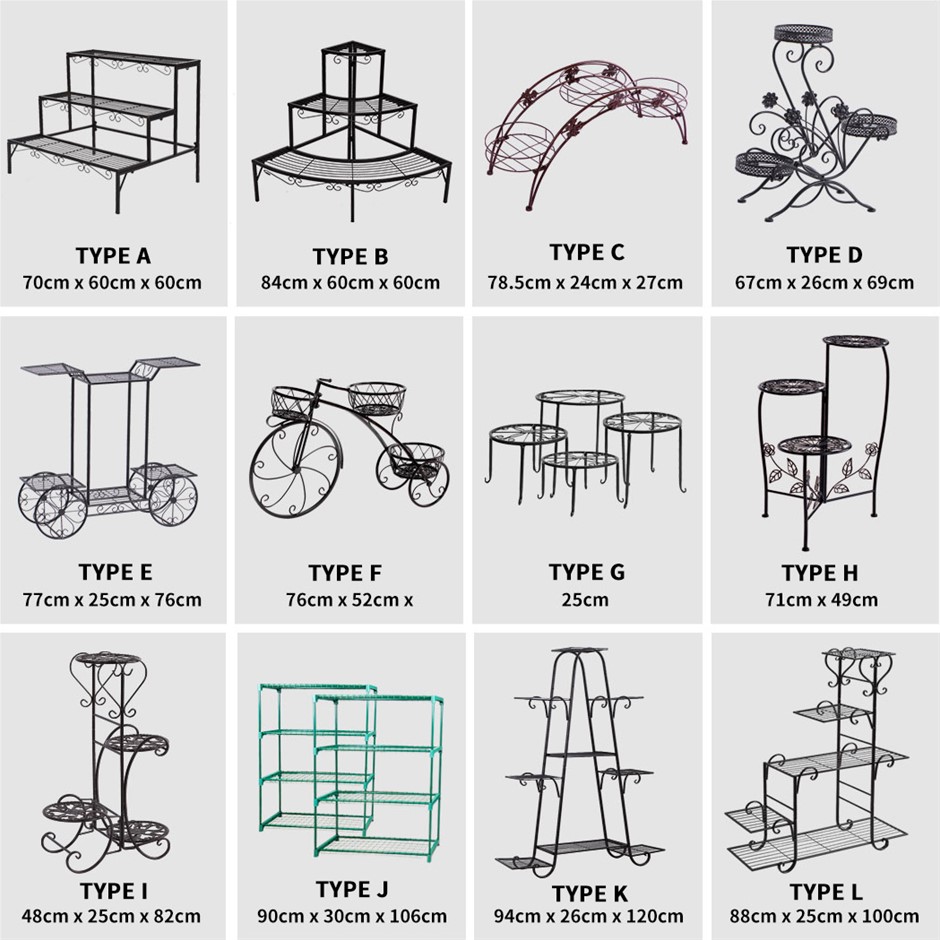 TYPE A
70cm x 60cm x 60cm

TYPE B
84cm x 60cm x 60cm

TYPE C
78.5cm x 24cm x 27cm

TYPE D
67cm x 26cm x 69cm

TYPE E
77cm x 25cm x 76cm

TYPE F
76cm x 52cm x

TYPE G
25cm

TYPE H
71cm x 49cm

TYPE I
48cm x 25cm x 82cm

TYPE J
90cm x 30cm x 106cm

TYPE K
94cm x 26cm x 120cm

TYPE L
88cm x 25cm x 100cm