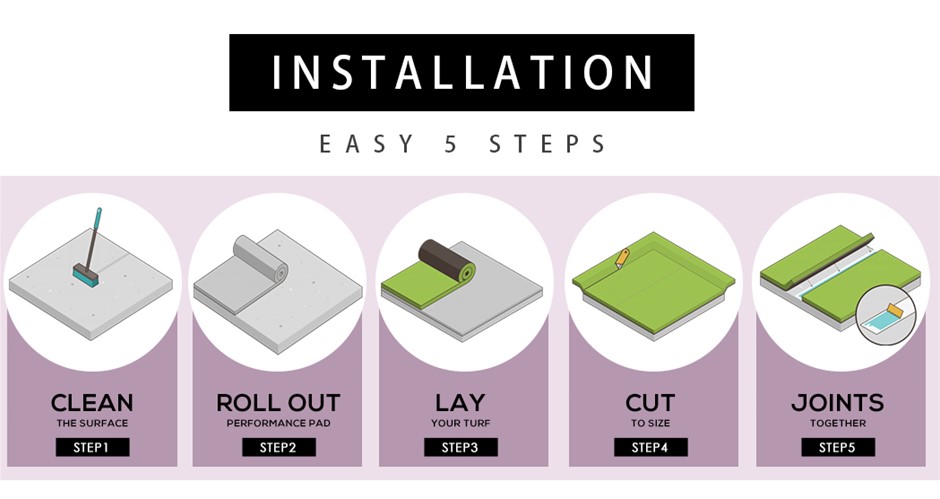 INSTALLATION

EASY 5 STEPS

CLEAN
THE SURFACE
STEP1

ROLL OUT
PERFORMANCE PAD
STEP2

LAY
YOUR TURF
STEP3

CUT
TO SIZE
STEP4

JOINTS
TOGETHER
STEP5