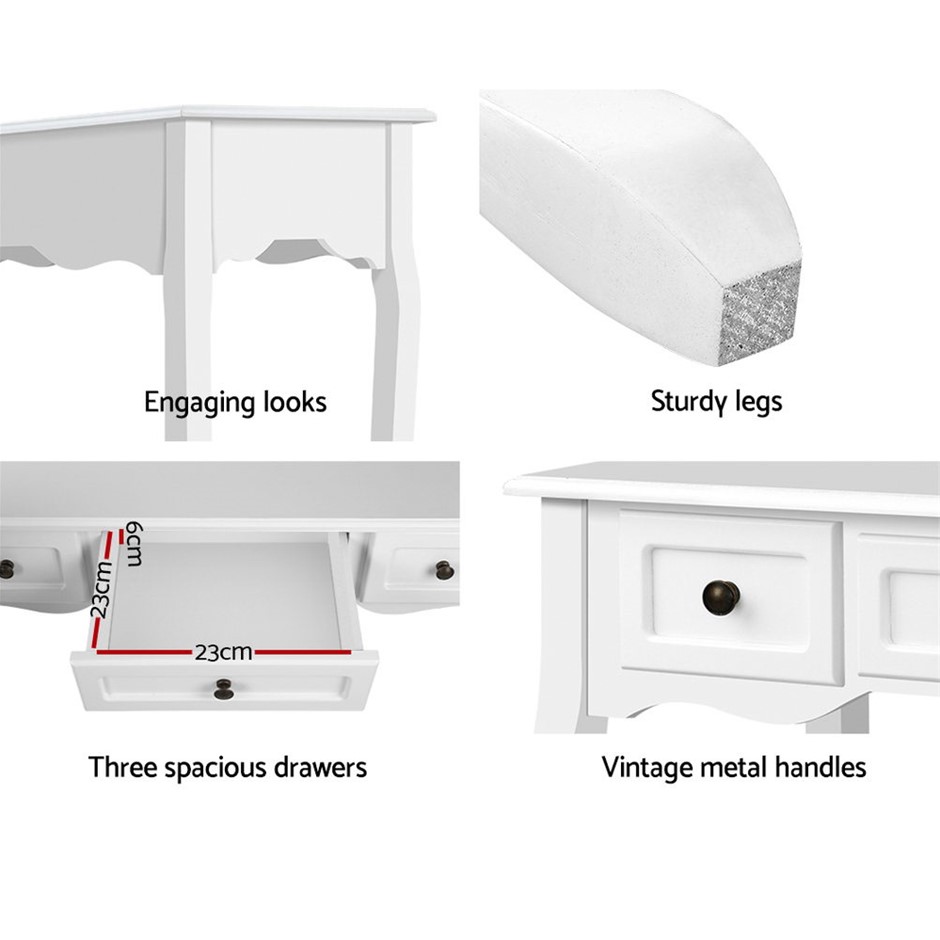 Engaging looks

Sturdy legs

6cm

23cm

23cm

Three spacious drawers

Vintage metal handles