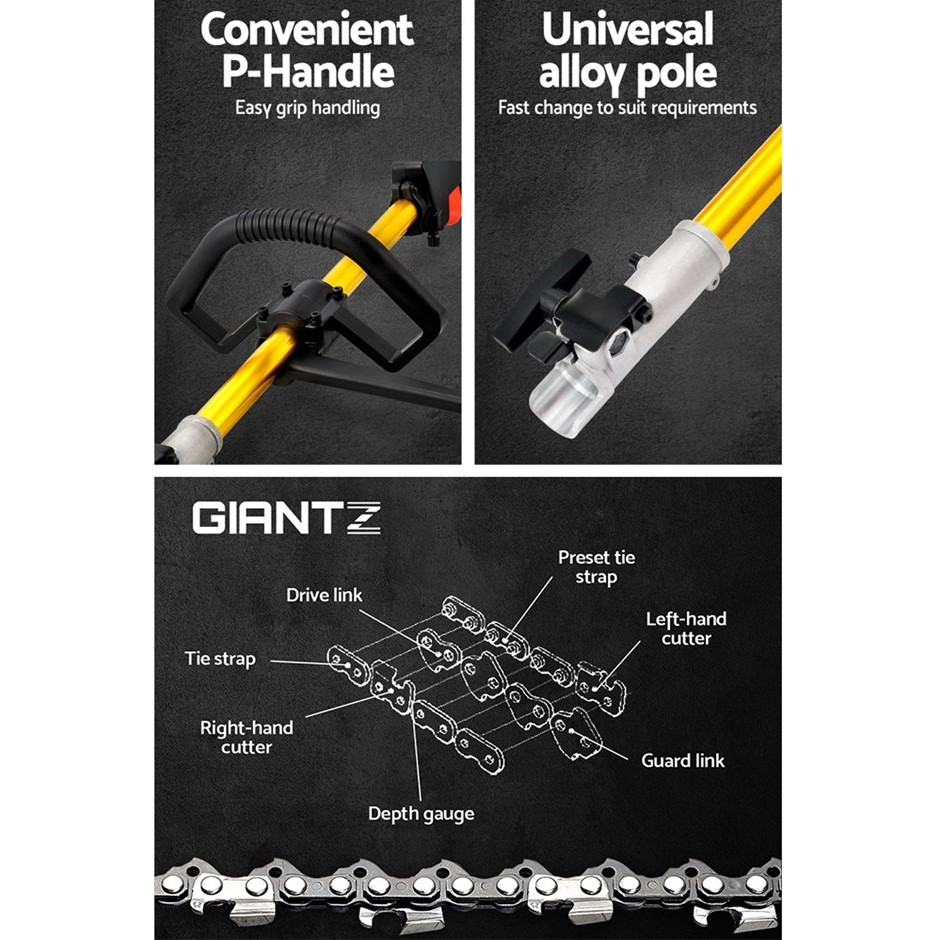 Convenient P-Handle
Easy grip handling

Universal alloy pole
Fast change to suit requirements

GIANTZ

Preset tie strap

Drive link

Left-hand cutter

Tie strap

Right-hand cutter

Guard link

Depth gauge