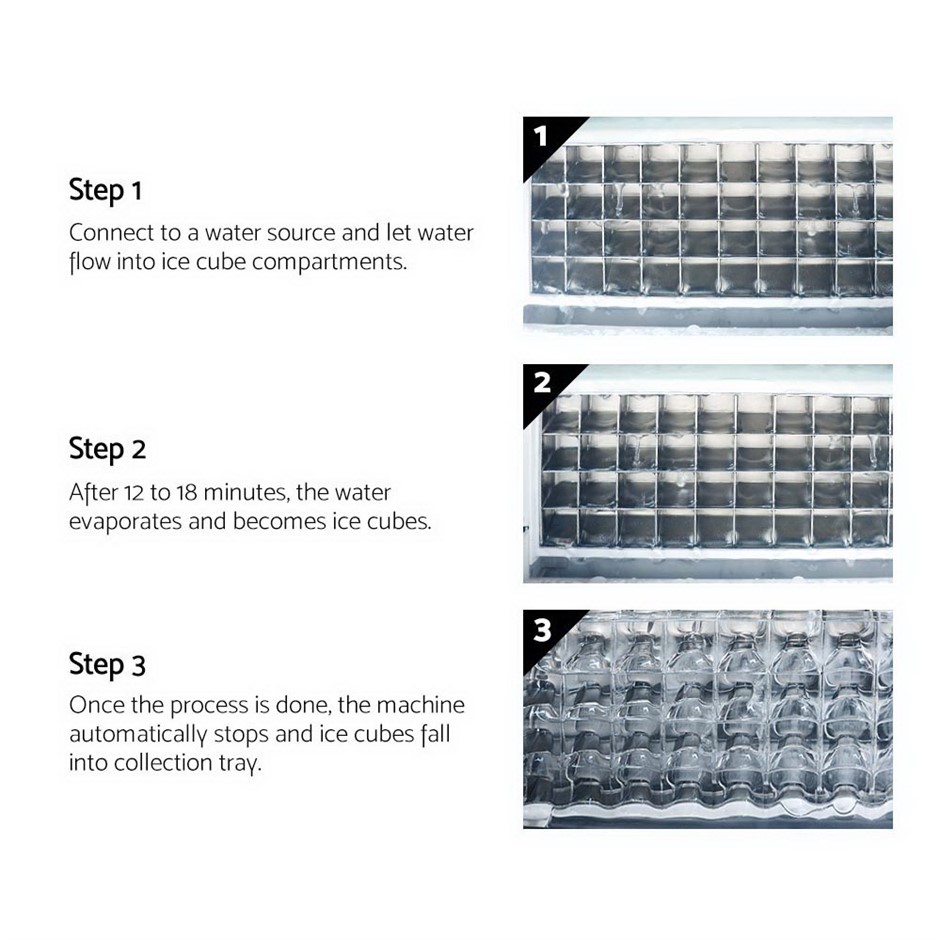 Step 1
Connect to a water source and let water flow into ice cube compartments.

1

Step 2
After 12 to 18 minutes, the water evaporates and becomes ice cubes.

2

Step 3
Once the process is done, the machine automatically stops and ice cubes fall into collection tray.

3