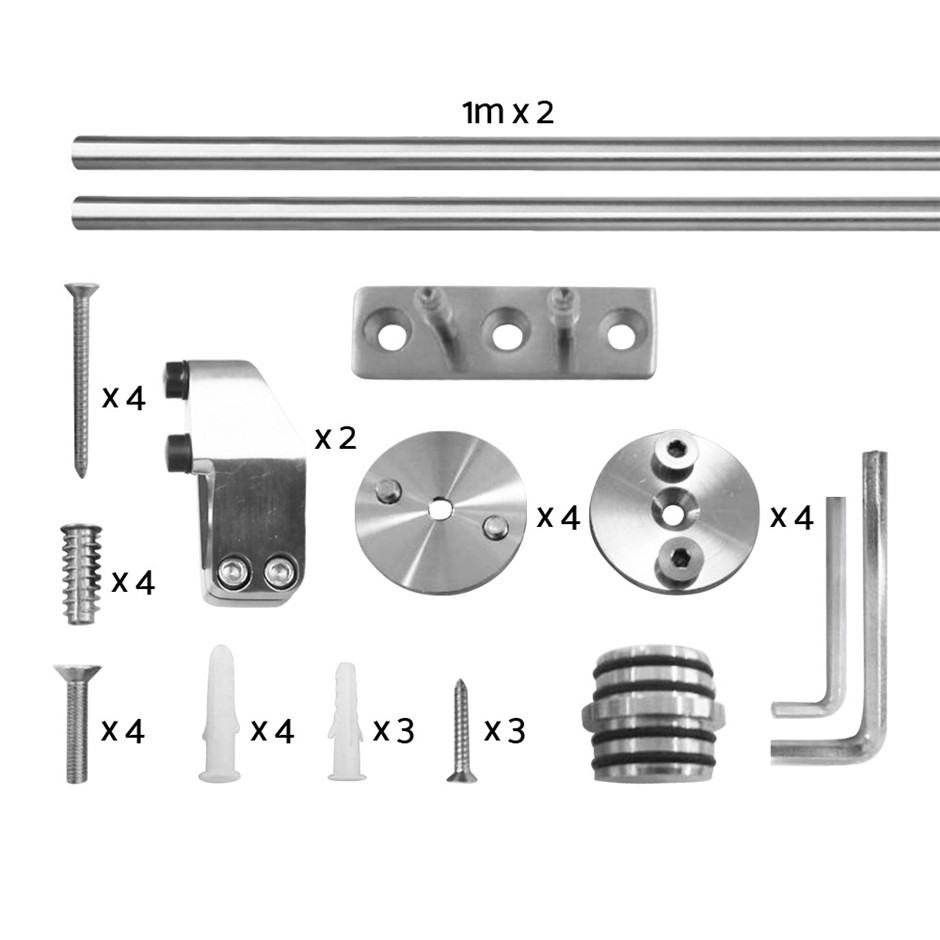 1m x 2

x 4

x 2

x 4

x 4

x 4

x 4

x 4

x 3

x 3