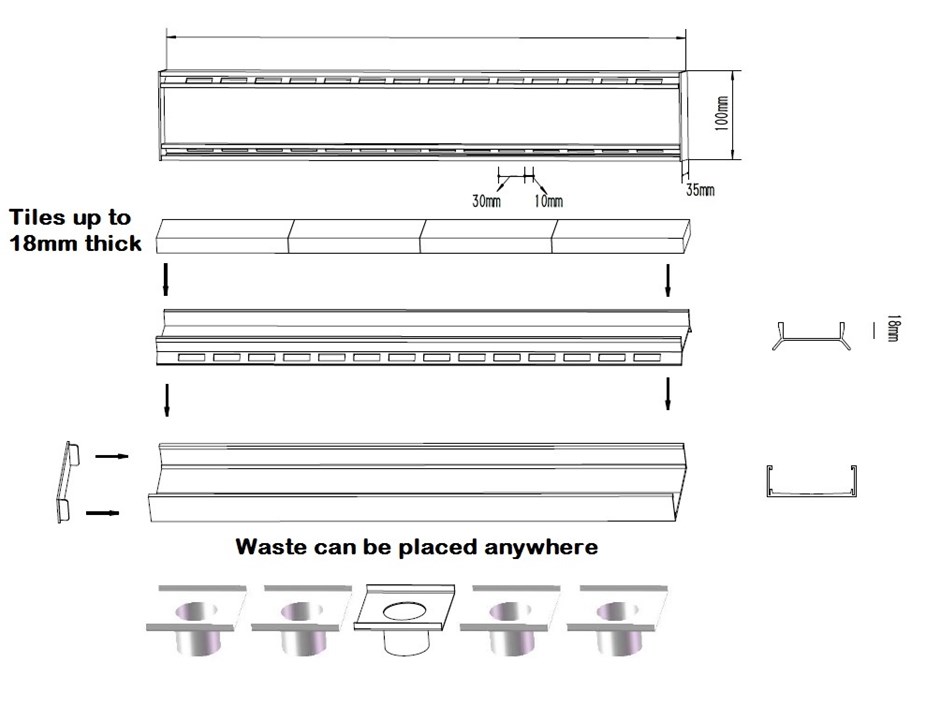 100mm

30mm

10mm

35mm

Tiles up to 18mm thick

18mm

Waste can be placed anywhere